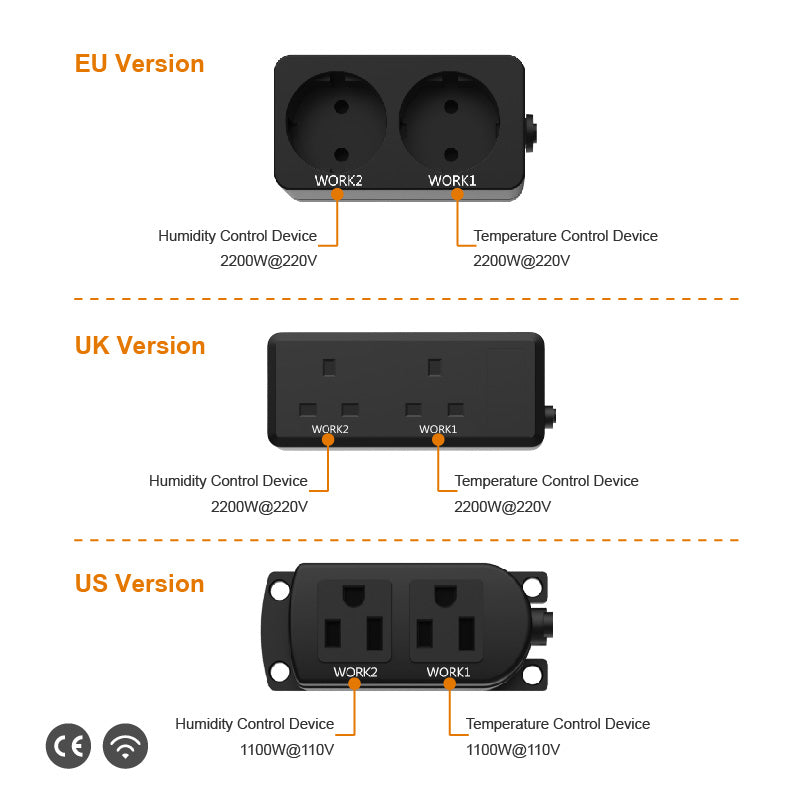 EU Version

WORK2 WORK1

Humidity Control Device
2200W@220V

Temperature Control Device
2200W@220V

UK Version

WORK2 WORK1

Humidity Control Device
2200W@220V

Temperature Control Device
2200W@220V

US Version

WORK2 WORK1

Humidity Control Device
1100W@110V

Temperature Control Device
1100W@110V

CE